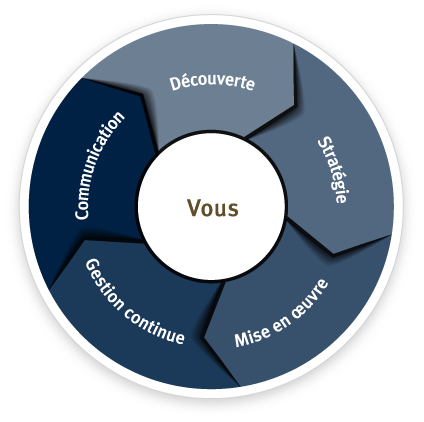 Découverte

Stratégie

Mise en œuvre

Gestion continue

Communication

Vous