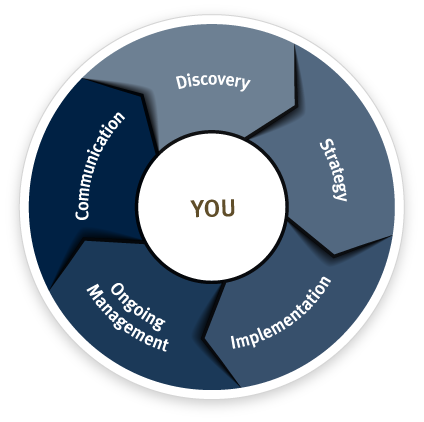 Discovery

Strategy

Implementation

Ongoing Management

Communication

YOU